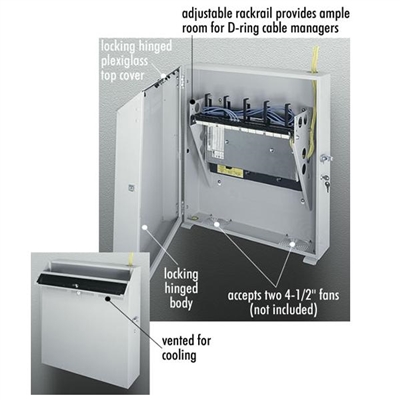 adjustable rackrail provides ample room for D-ring cable managers

locking hinged plexiglass top cover

locking hinged body

accepts two 4-1/2" fans (not included)

vented for cooling